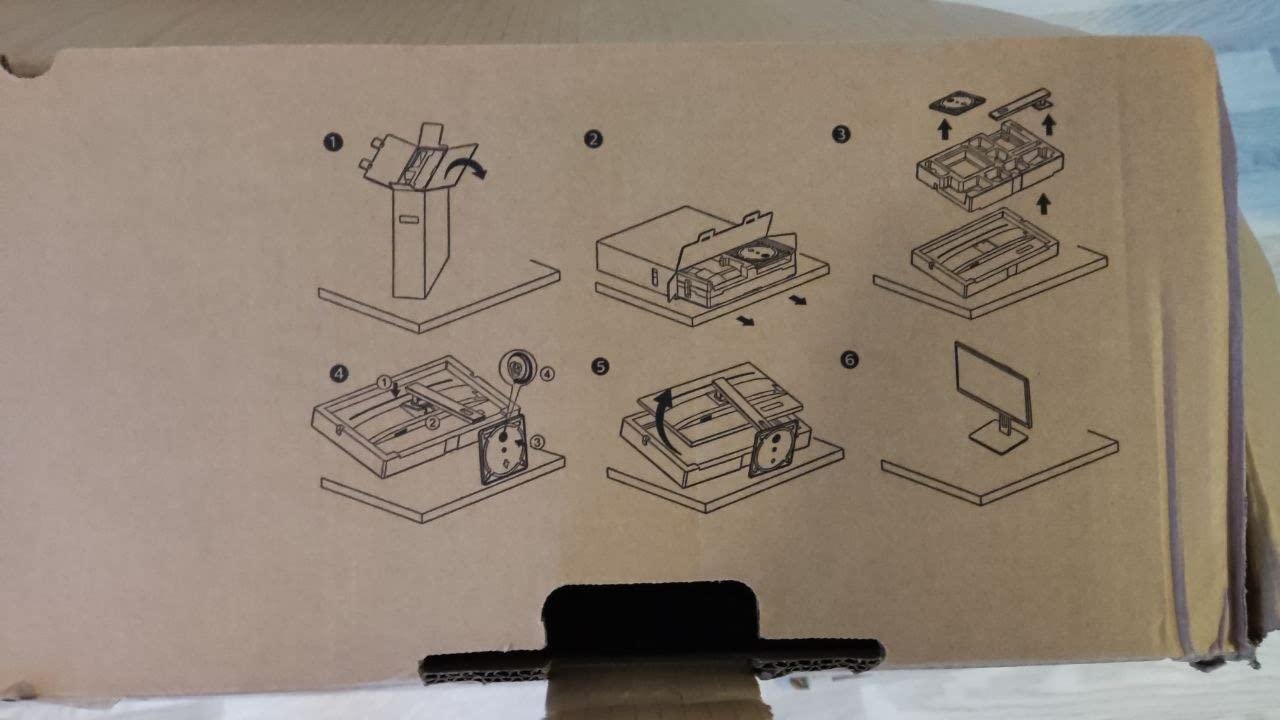 1
2
3
4
1
2
3
4
5
6